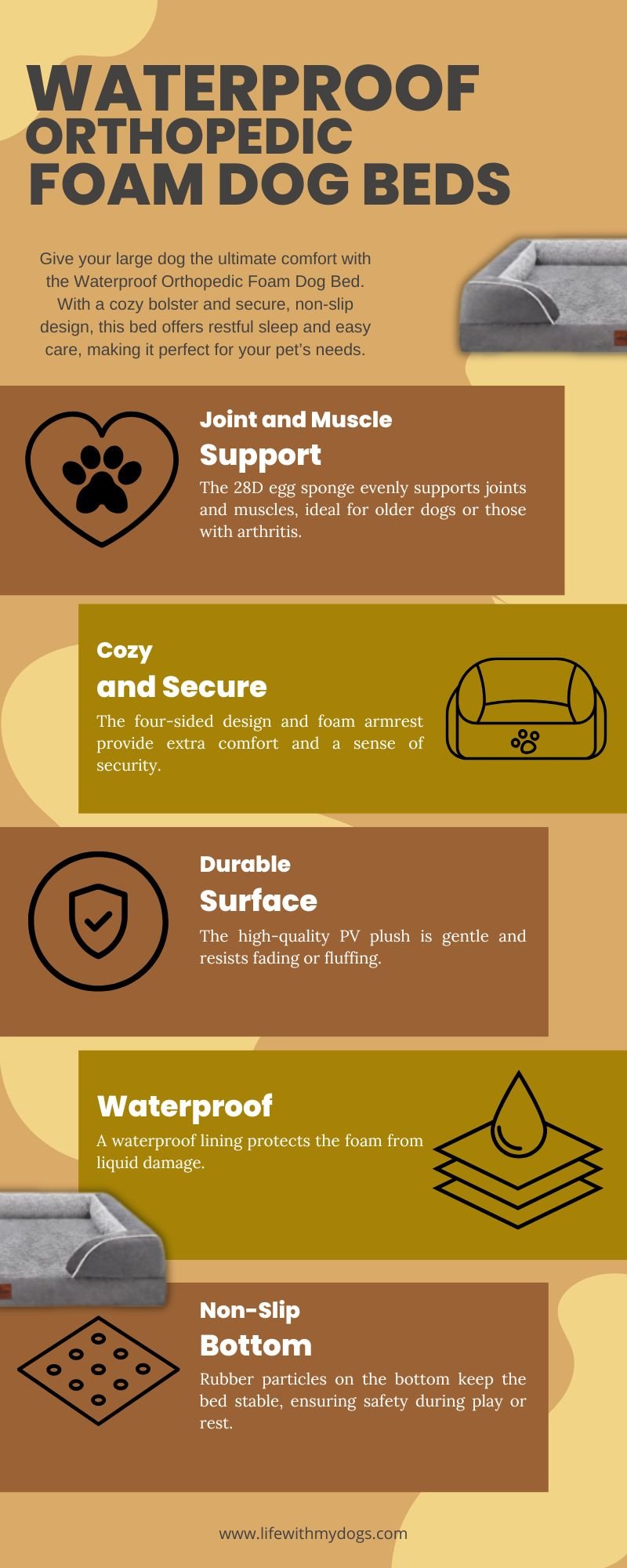 WATERPROOF ORTHOPEDIC FOAM DOG BEDS

Give your large dog the ultimate comfort with the Waterproof Orthopedic Foam Dog Bed. With a cozy bolster and secure, non-slip design, this bed offers restful sleep and easy care, making it perfect for your pet's needs.

Joint and Muscle
Support
The 28D egg sponge evenly supports joints and muscles, ideal for older dogs or those with arthritis.

Cozy
and Secure
The four-sided design and foam armrest provide extra comfort and a sense of security.

Durable
Surface
The high-quality PV plush is gentle and resists fading or fluffing.

Waterproof
A waterproof lining protects the foam from liquid damage.

Non-Slip
Bottom
Rubber particles on the bottom keep the bed stable, ensuring safety during play or rest.

www.lifewithmydogs.com